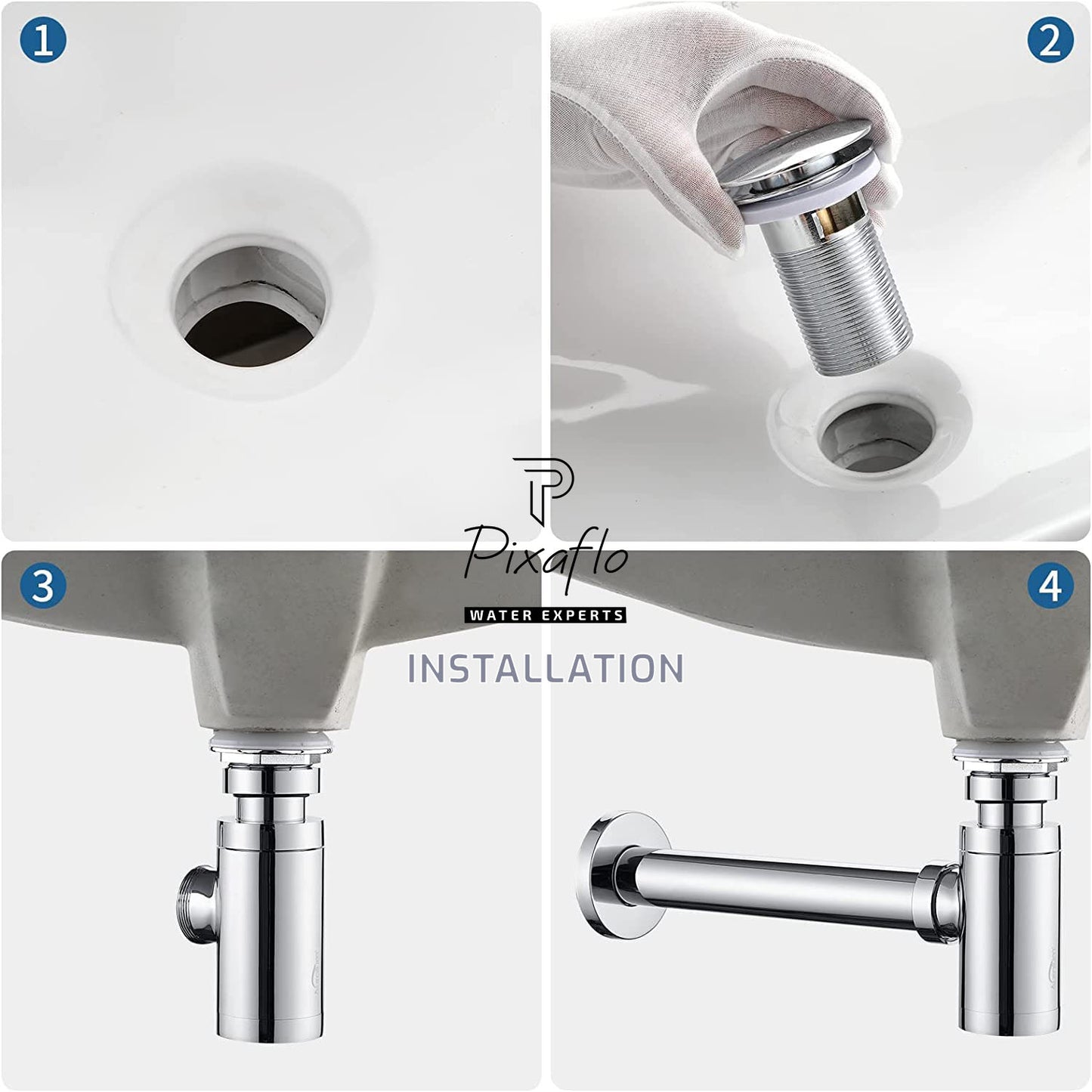 1

2

Pixaflo
WATER EXPERTS

INSTALLATION

3

4