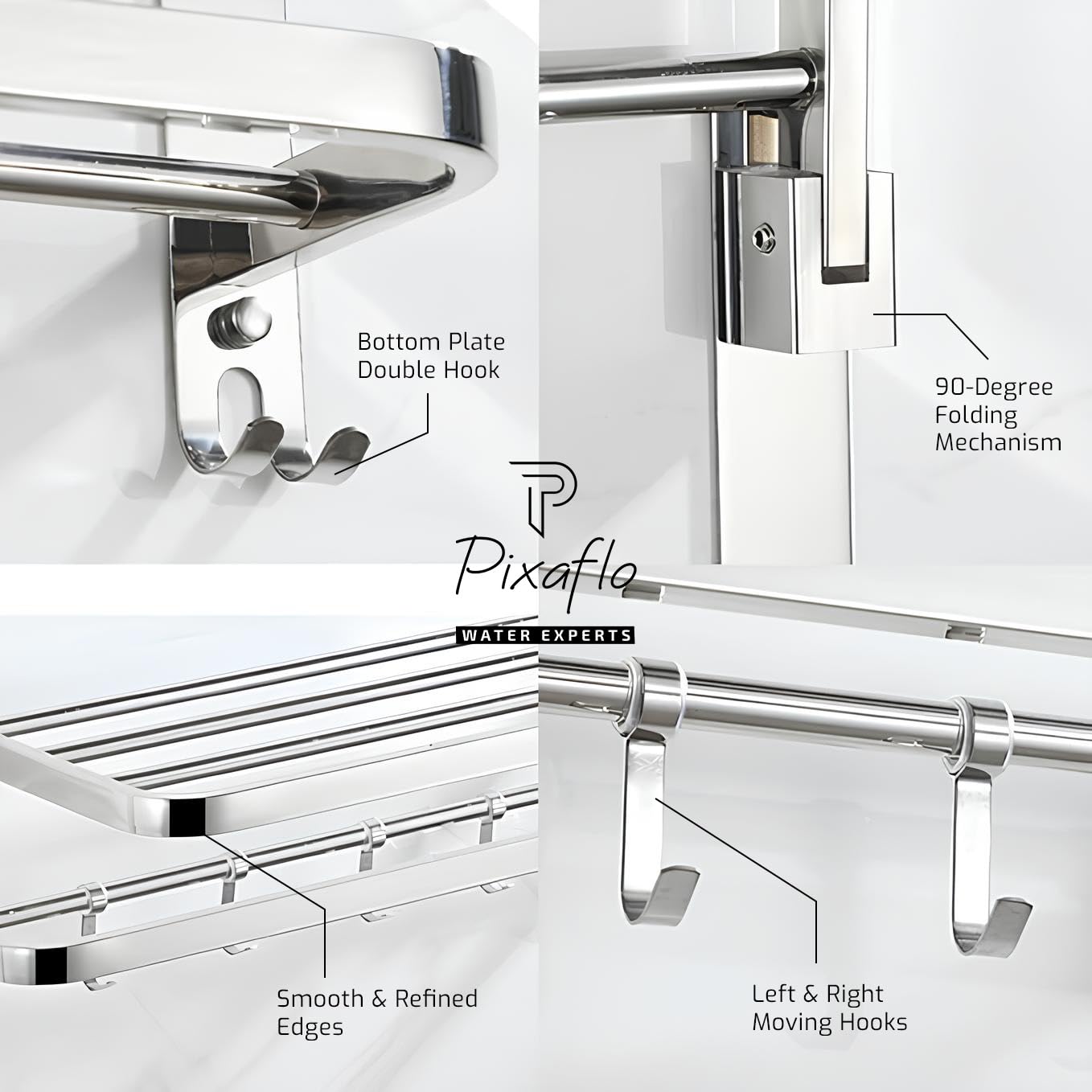 Bottom Plate
Double Hook

90-Degree
Folding
Mechanism

Pixaflo
WATER EXPERTS

Smooth & Refined
Edges

Left & Right
Moving Hooks