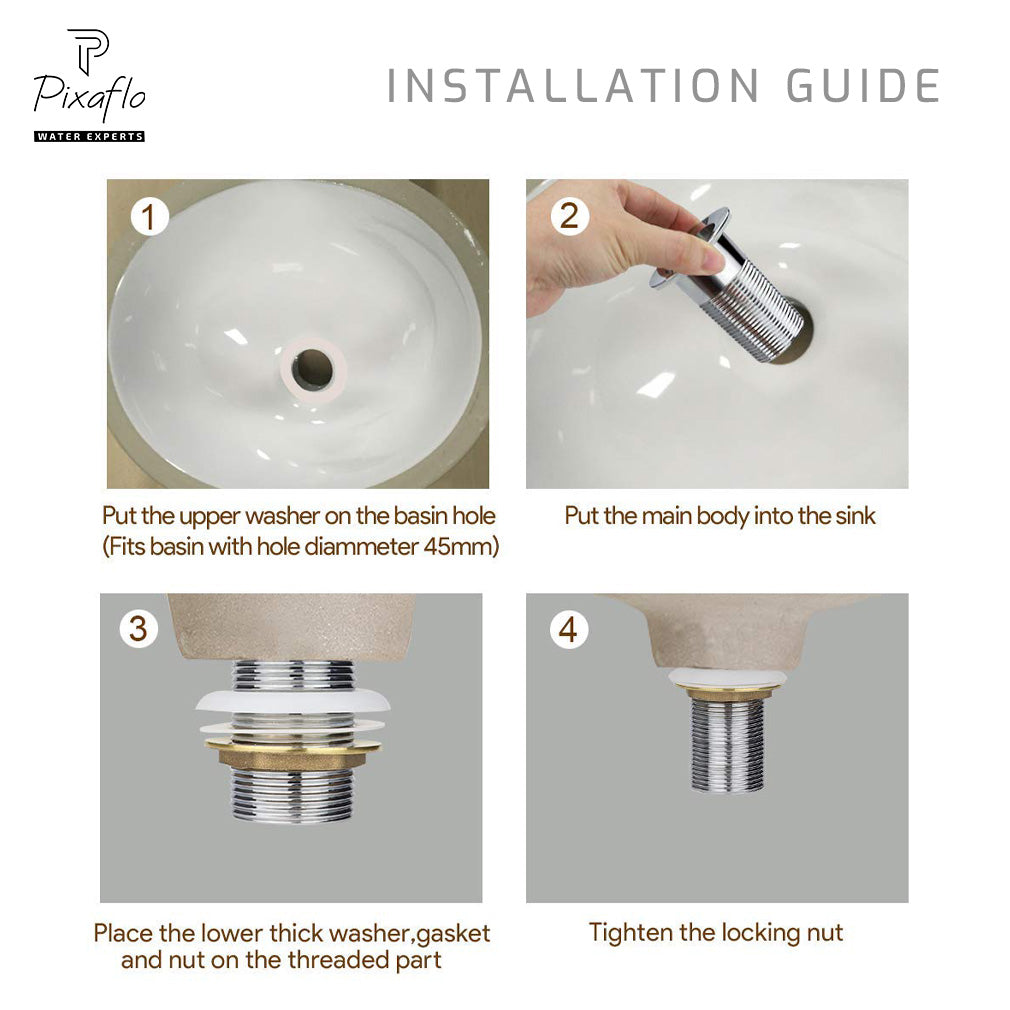 Pixaflo
WATER EXPERTS

INSTALLATION GUIDE

1

Put the upper washer on the basin hole (Fits basin with hole diammeter 45mm)

2

Put the main body into the sink

3

Place the lower thick washer,gasket and nut on the threaded part

4

Tighten the locking nut